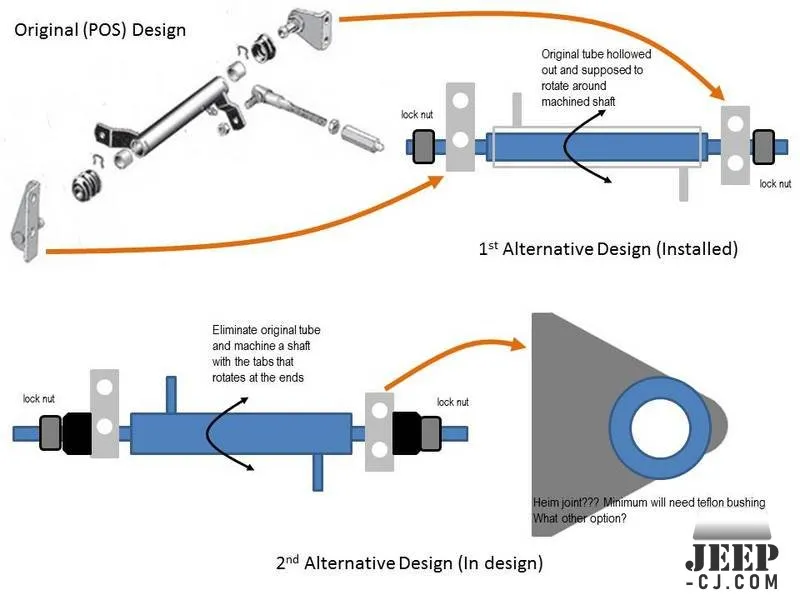 Original (POS) Design

Original tube hollowed out and supposed to rotate around machined shaft

lock nut

lock nut

1$^{st}$ Alternative Design (Installed)

Eliminate original tube and machine a shaft with the tabs that rotates at the ends

lock nut

lock nut

Heim joint??? Minimum will need teflon bushing
What other option?

2$^{nd}$ Alternative Design (In design)

JEEP
-CJ.COM