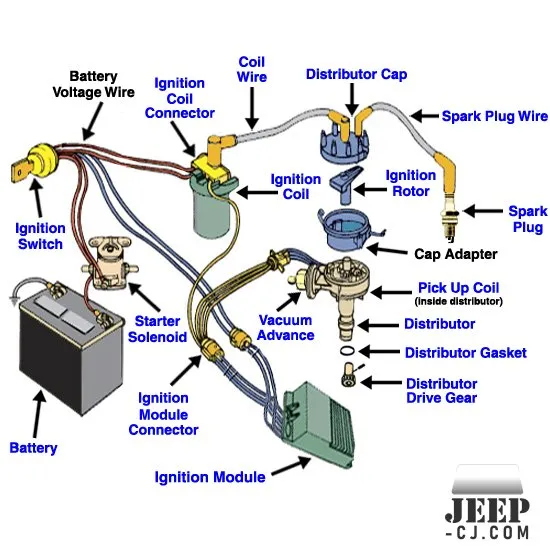 Battery Voltage Wire

Ignition Coil Connector

Coil Wire

Distributor Cap

Spark Plug Wire

Ignition Coil

Ignition Rotor

Spark Plug

Ignition Switch

Cap Adapter

Pick Up Coil
(inside distributor)

Starter Solenoid

Vacuum Advance

Distributor

Distributor Gasket

Distributor Drive Gear

Ignition Module Connector

Battery

Ignition Module

JEEP
-CJ.COM