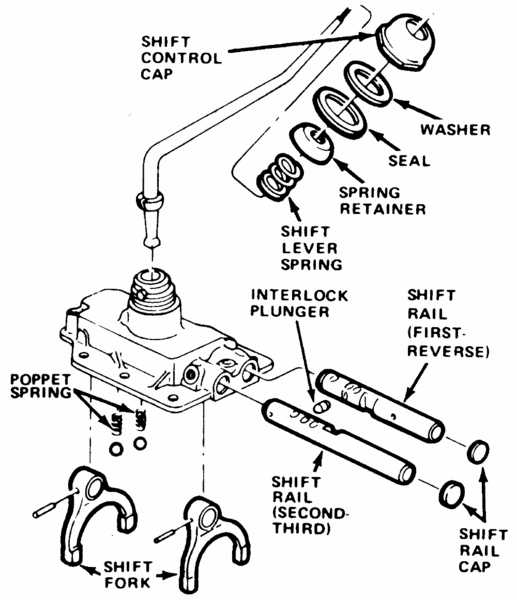 SHIFT CONTROL CAP

WASHER

SEAL

SPRING RETAINER

SHIFT LEVER SPRING

INTERLOCK PLUNGER

SHIFT RAIL (FIRST-REVERSE)

POPPET SPRING

SHIFT RAIL (SECOND-THIRD)

SHIFT RAIL CAP

SHIFT FORK