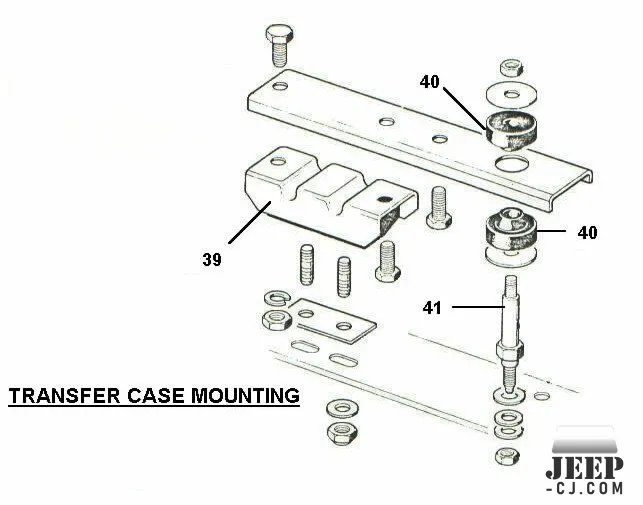 40

40

39

41

TRANSFER CASE MOUNTING

JEEP
-CJ.COM